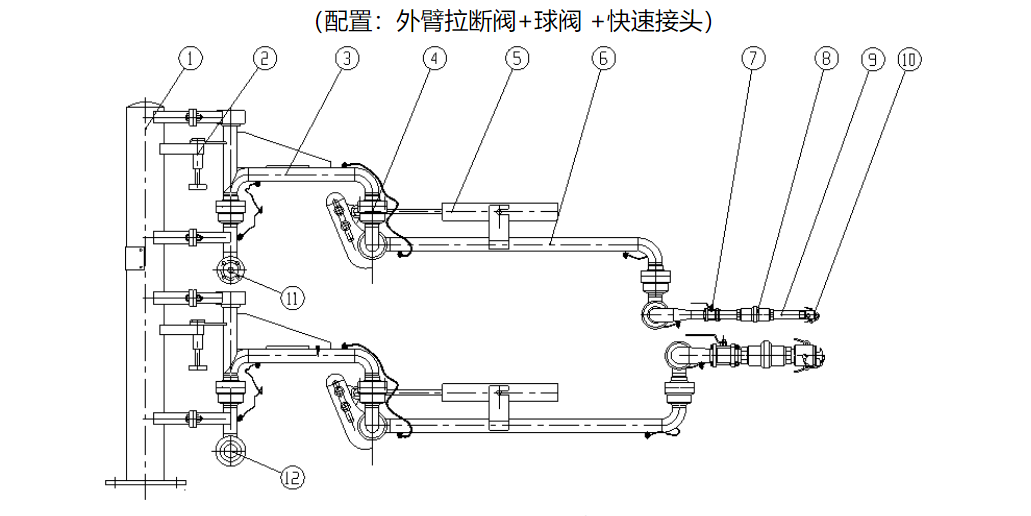 （配置：外臂拉断阀+球阀 +快速接头）

1
2
3
4
5
6
7
8
9
10
11
12